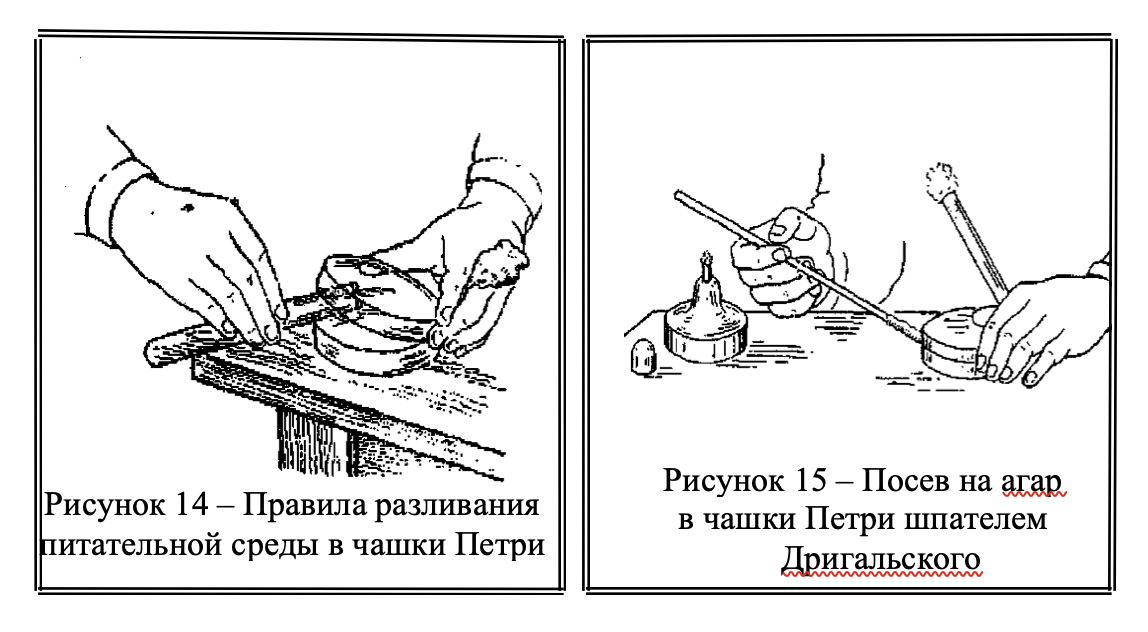 Рисунок 14 – Правила разливания питательной среды в чашки Петри

Рисунок 15 – Посев на агар в чашки Петри шпателем Дригальского